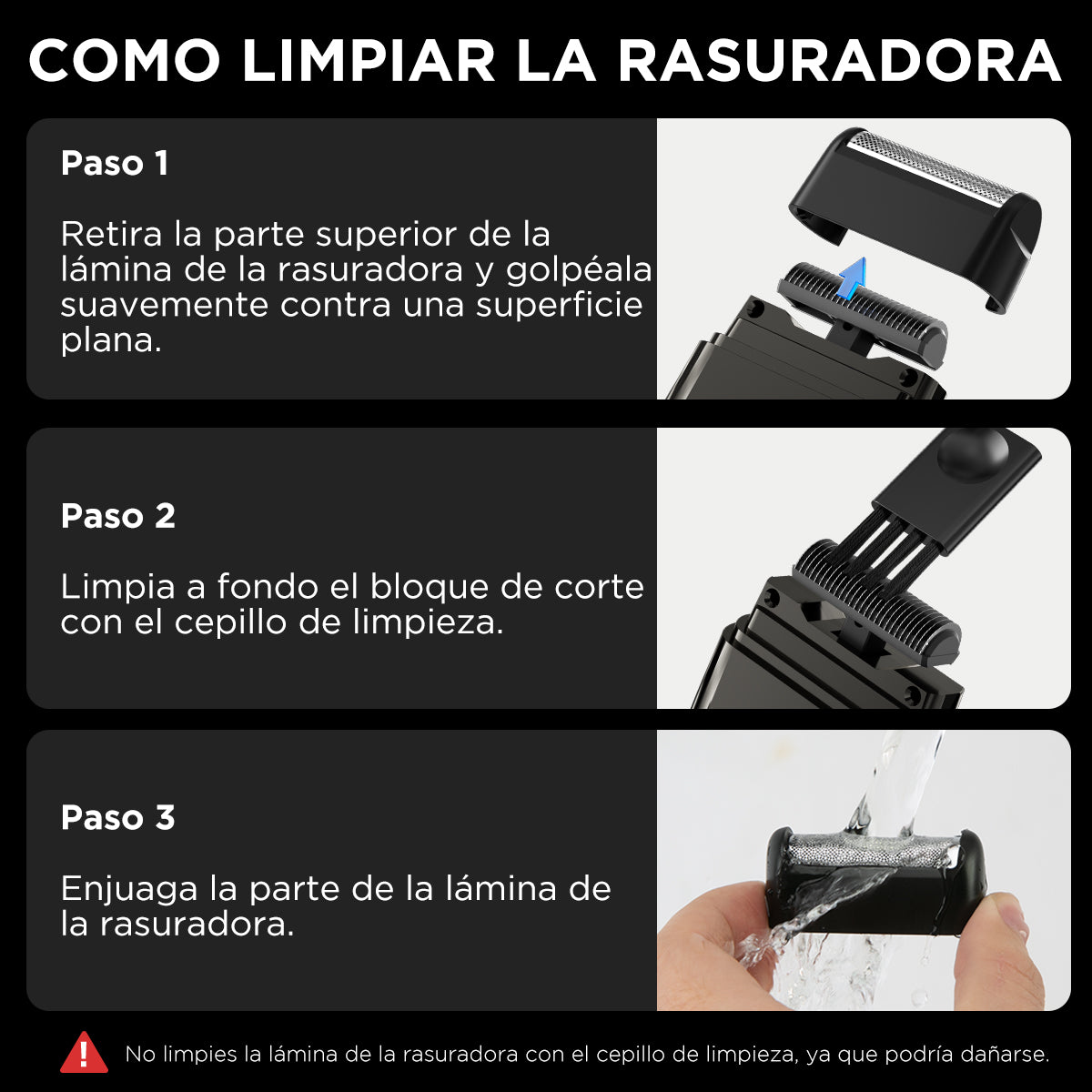 COMO LIMPIAR LA RASURADORA

Paso 1

Retira la parte superior de la lámina de la rasuradora y golpéala suavemente contra una superficie plana.

Paso 2

Limpia a fondo el bloque de corte con el cepillo de limpieza.

Paso 3

Enjuaga la parte de la lámina de la rasuradora.

!

No limpies la lámina de la rasuradora con el cepillo de limpieza, ya que podría dañarse.